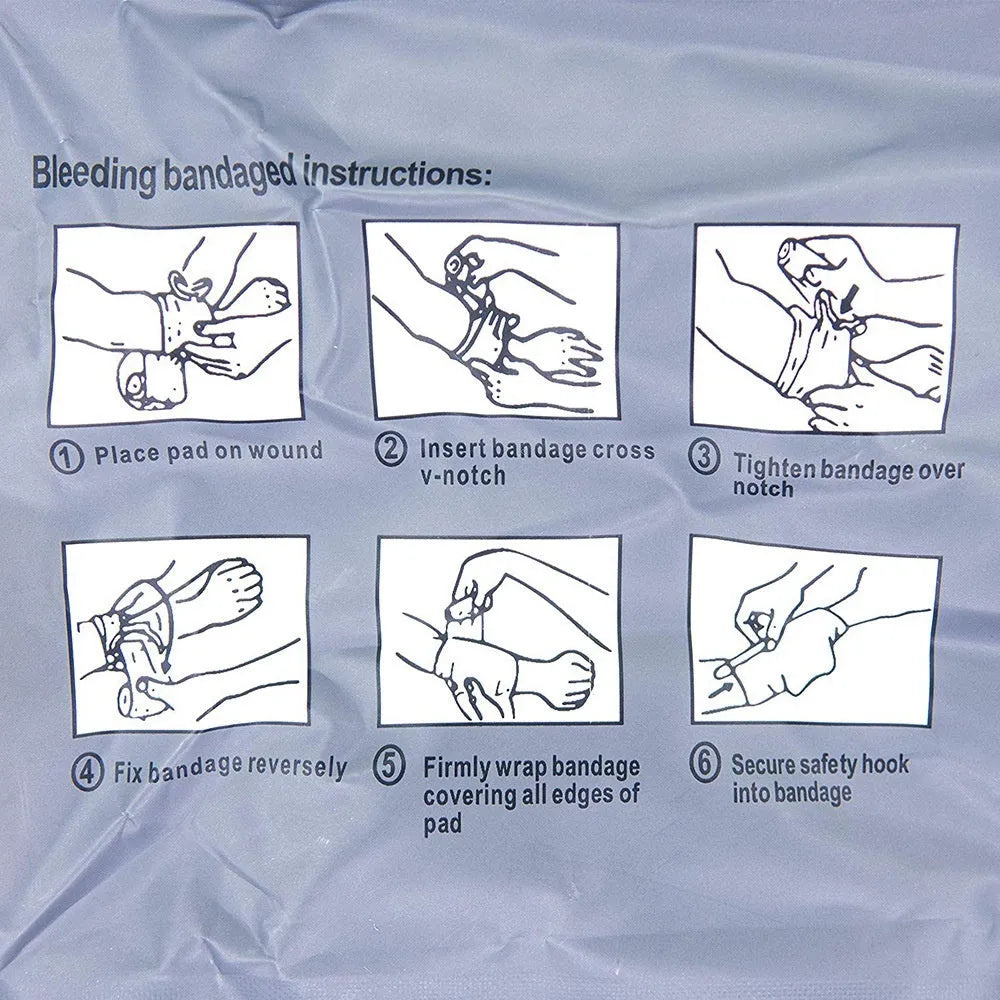 Bleeding bandaged instructions:

① Place pad on wound

② Insert bandage cross v-notch

③ Tighten bandage over notch

④ Fix bandage reversely

⑤ Firmly wrap bandage covering all edges of pad

⑥ Secure safety hook into bandage